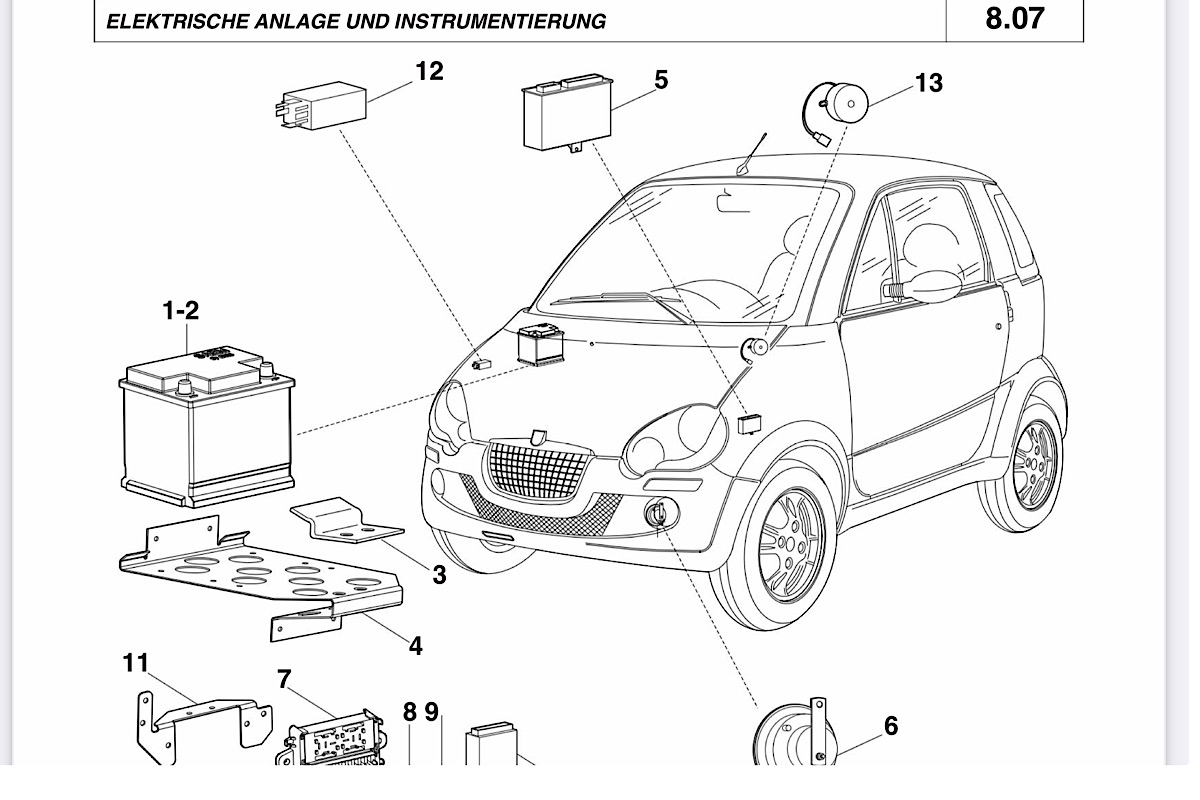 ELEKTRISCHE ANLAGE UND INSTRUMENTIERUNG

8.07

12

5

13

1-2

3

4

11

7

8

9

6