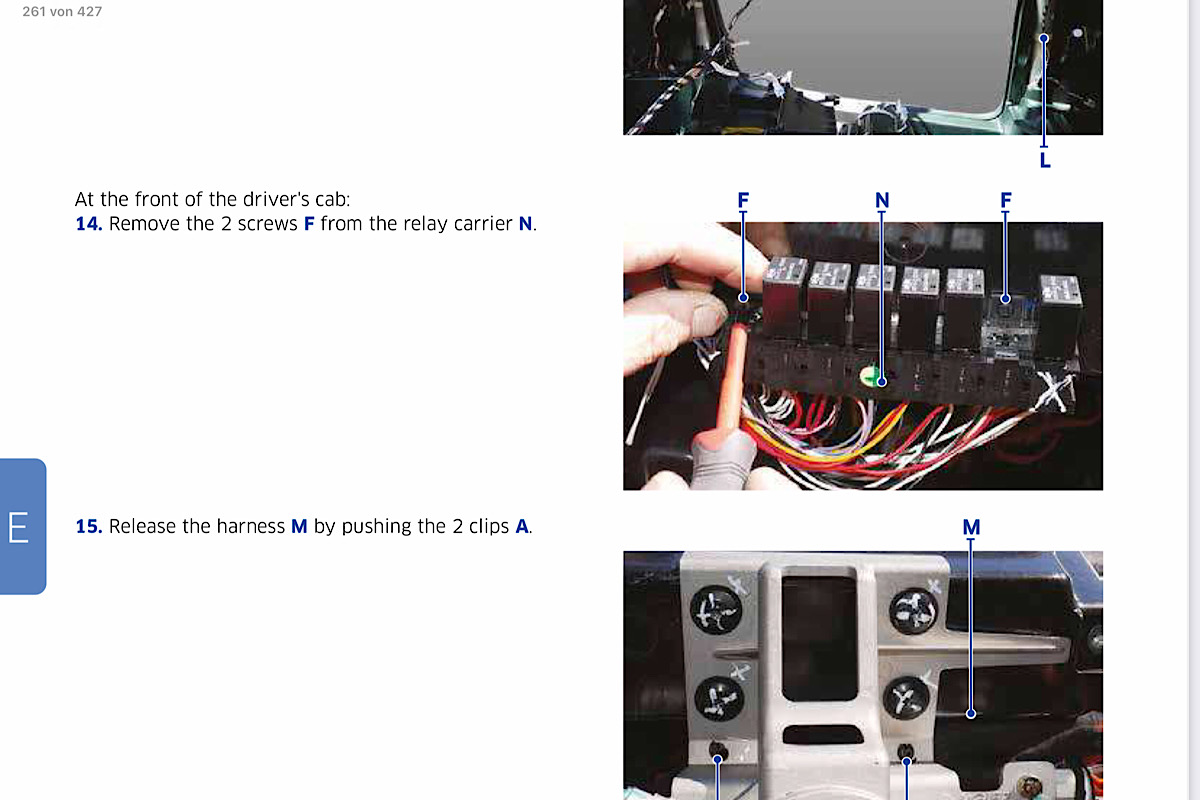 261 von 427

L

At the front of the driver's cab:
**14.** Remove the 2 screws **F** from the relay carrier **N**.

F N F

E

**15.** Release the harness **M** by pushing the 2 clips **A**.

M