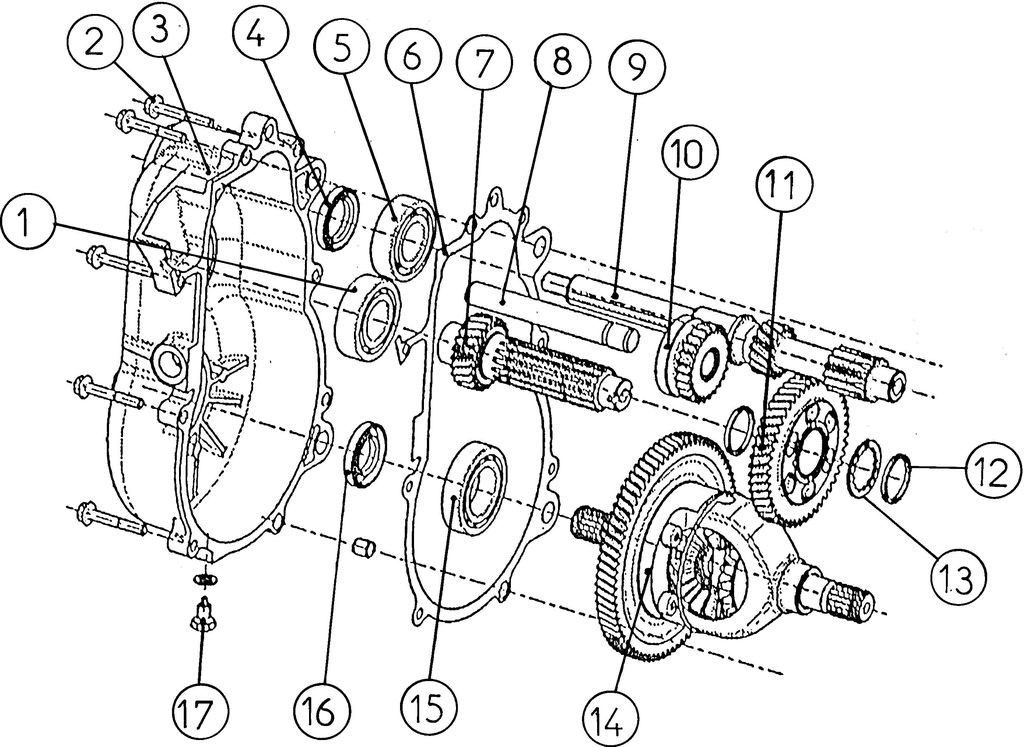 2
3
4
5
6
7
8
9
10
11
1
12
13
17
16
15
14