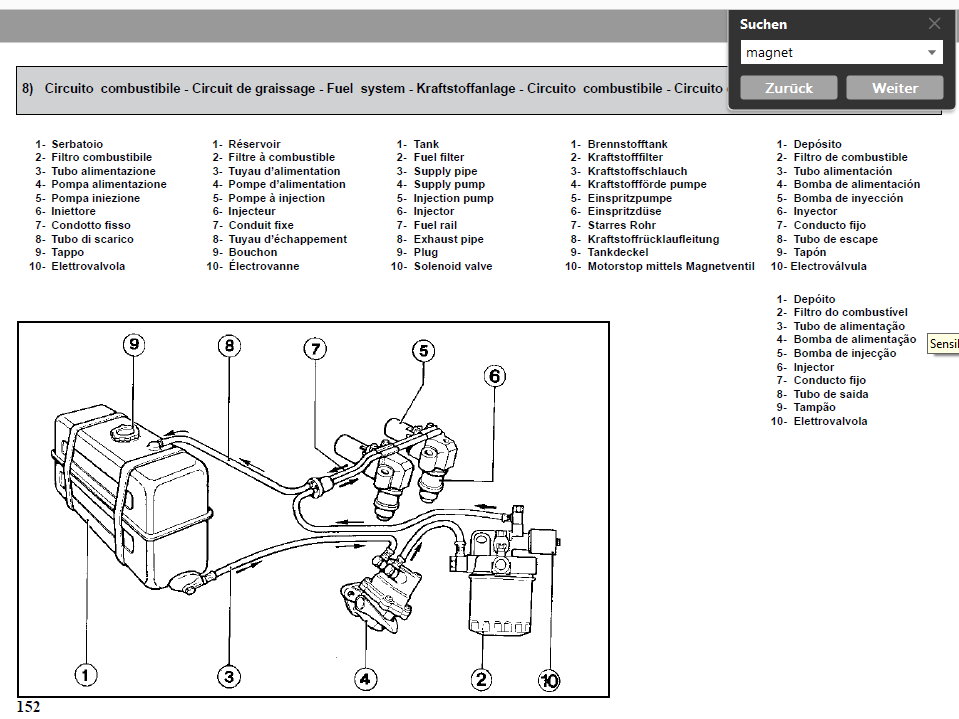 Suchen

magnet

Zurück Weiter

8) Circuito combustibile - Circuit de graissage - Fuel system - Kraftstoffanlage - Circuito combustibile - Circuito

1- Serbatoio
2- Filtro combustibile
3- Tubo alimentazione
4- Pompa alimentazione
5- Pompa iniezione
6- Iniettore
7- Condotto fisso
8- Tubo di scarico
9- Tappo
10- Elettrovalvola

1- Réservoir
2- Filtre à combustible
3- Tuyau d'alimentation
4- Pompe d'alimentation
5- Pompe à injection
6- Injecteur
7- Conduit fixe
8- Tuyau d'échappement
9- Bouchon
10- Électrovanne

1- Tank
2- Fuel filter
3- Supply pipe
4- Supply pump
5- Injection pump
6- Injector
7- Fuel rail
8- Exhaust pipe
9- Plug
10- Solenoid valve

1- Brennstofftank
2- Kraftstofffilter
3- Kraftstoffschlauch
4- Kraftstoffförde pumpe
5- Einspritzpumpe
6- Einspritzdüse
7- Starres Rohr
8- Kraftstoffrücklaufleitung
9- Tankdeckel
10- Motorstop mittels Magnetventil

1- Depósito
2- Filtro de combustible
3- Tubo alimentación
4- Bomba de alimentación
5- Bomba de inyección
6- Inyector
7- Conducto fijo
8- Tubo de escape
9- Tapón
10- Electroválvula

1- Depóito
2- Filtro do combustível
3- Tubo de alimentação
4- Bomba de alimentação
5- Bomba de injecção
6- Injector
7- Conducto fijo
8- Tubo de saída
9- Tampão
10- Elettrovalvola

Sensil

9 8 7 5 6 1 3 4 2 10

152