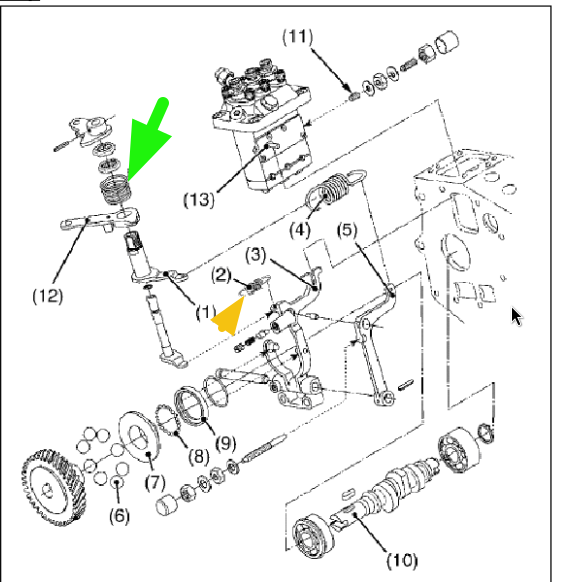 (11)
(13)
(4)
(5)
(3)
(2)
(12)
(1)
(9)
(8)
(7)
(6)
(10)